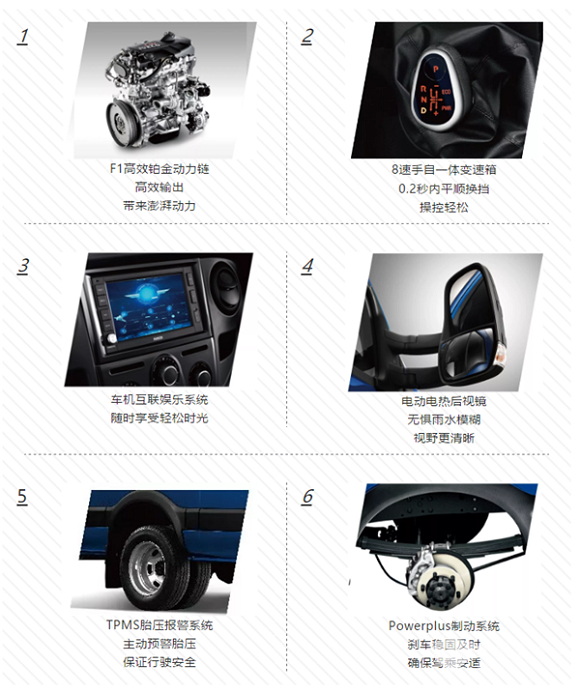 1

F1高效铂金动力链
高效输出
带来澎湃动力

2

P
R
N
D
ECO
PWR

8速手自一体变速箱
0.2秒内平顺换挡
操控轻松

3

车机互联娱乐系统
随时享受轻松时光

4

电动电热后视镜
无惧雨水模糊
视野更清晰

5

TPMS胎压报警系统
主动预警胎压
保证行驶安全

6

Powerplus制动系统
刹车稳固及时
确保驾乘安适