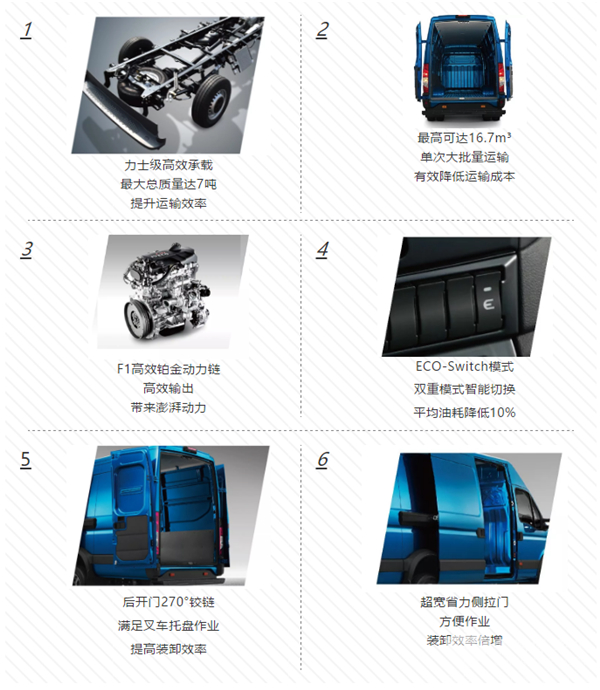 1

力士级高效承载
最大总质量达7吨
提升运输效率

2

最高可达16.7m³
单次大批量运输
有效降低运输成本

3

F1高效铂金动力链
高效输出
带来澎湃动力

4

E

ECO-Switch模式
双重模式智能切换
平均油耗降低10%

5

后开门270°铰链
满足叉车托盘作业
提高装卸效率

6

超宽省力侧拉门
方便作业
装卸效率倍增