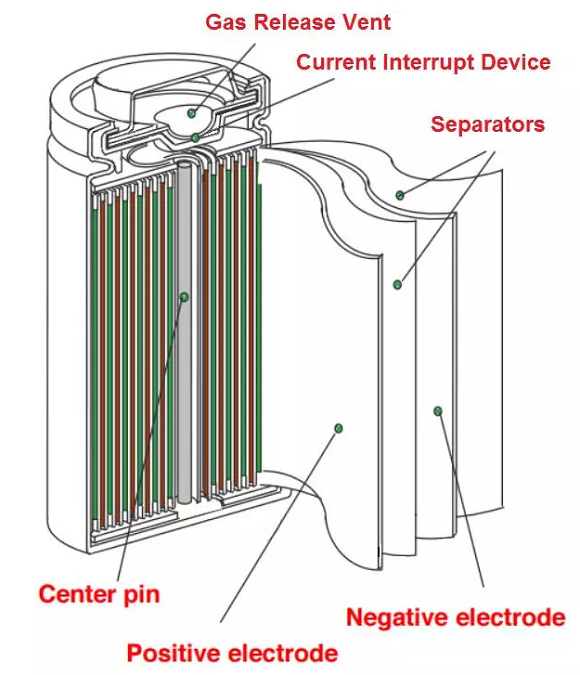 Gas Release Vent
Current Interrupt Device
Separators
Center pin
Negative electrode
Positive electrode