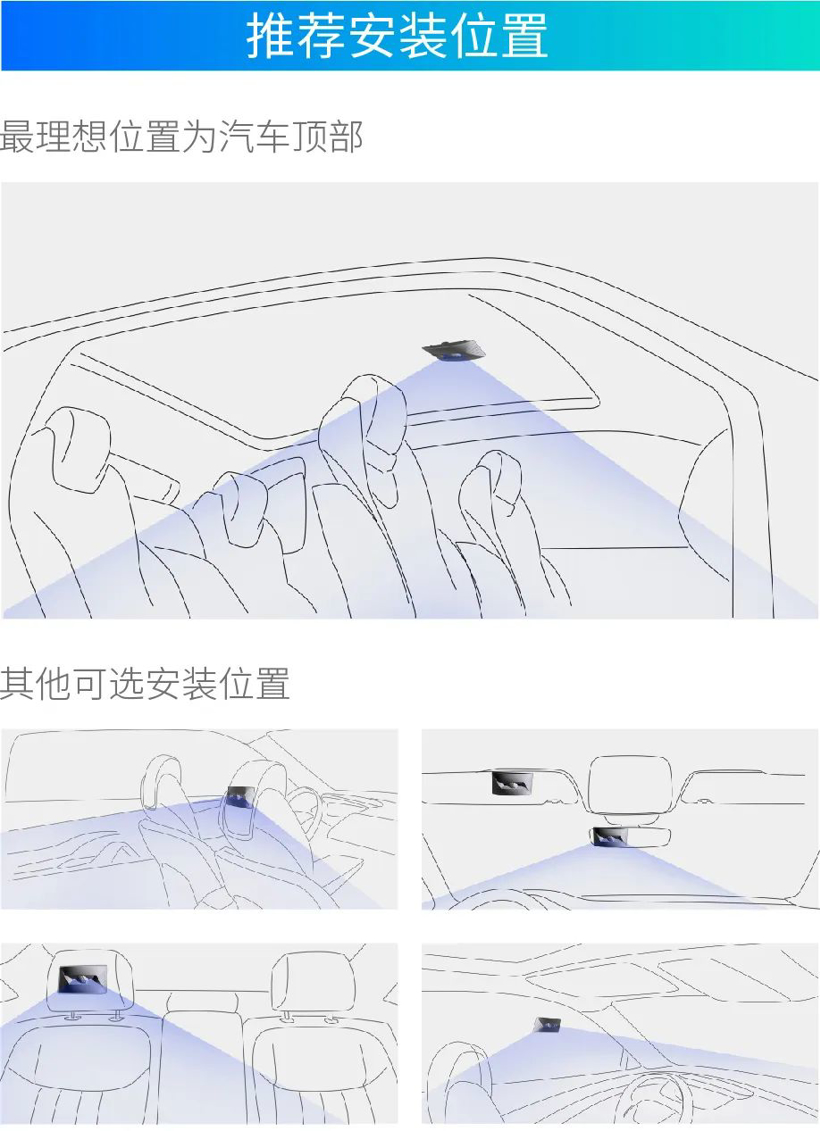 推荐安装位置

最理想位置为汽车顶部

其他可选安装位置