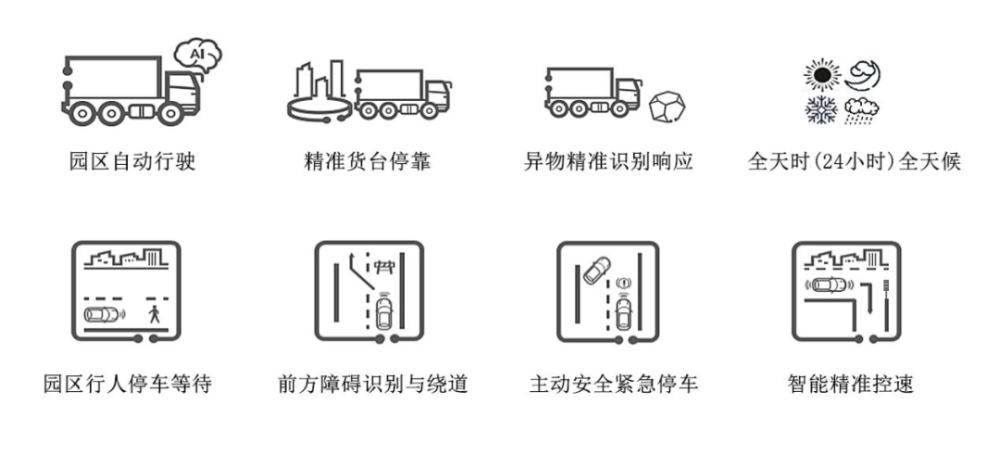 AI

园区自动行驶

精准货台停靠

异物精准识别响应

全天时(24小时)全天候

园区行人停车等待

前方障碍识别与绕道

主动安全紧急停车

智能精准控速