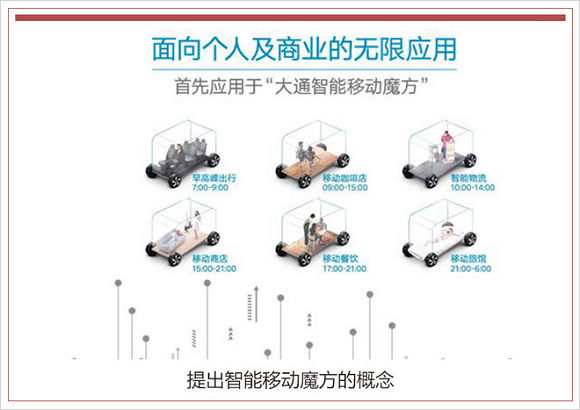 面向个人及商业的无限应用

首先应用于“大通智能移动魔方”

早高峰出行
7:00-9:00

移动咖啡店
09:00-15:00

智能物流
10:00-14:00

移动商店
15:00-21:00

移动餐饮
17:00-21:00

移动旅馆
21:00-6:00

提出智能移动魔方的概念