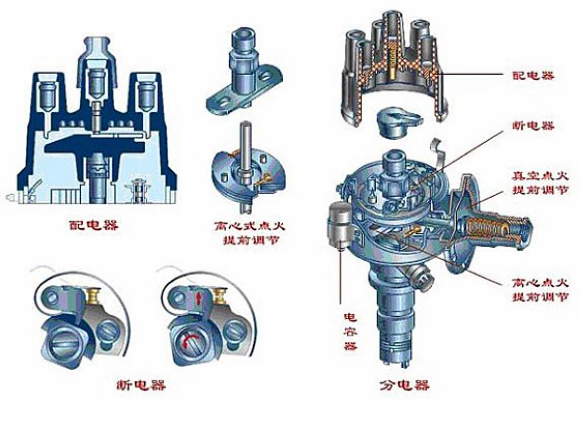 配电器

离心式点火提前调节

断电器

配电器

断电器

真空点火提前调节

离心点火提前调节

电容器

分电器