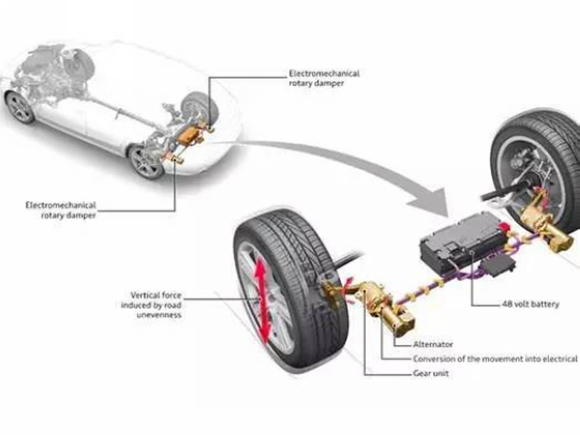 Electromechanical rotary damper

Electromechanical rotary damper

Vertical force induced by road unevenness

48 volt battery

Alternator

Conversion of the movement into electrical

Gear unit