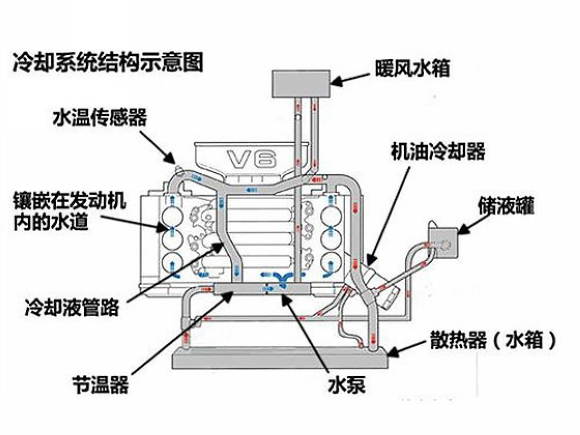 冷却系统结构示意图

暖风水箱

水温传感器

V6

机油冷却器

镶嵌在发动机内的水道

储液罐

冷却液管路

散热器（水箱）

节温器

水泵