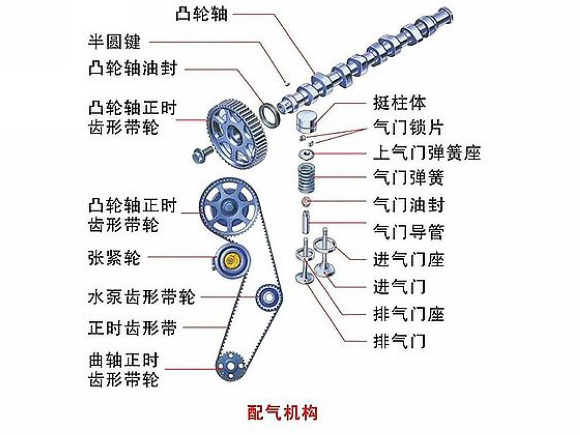 凸轮轴
半圆键
凸轮轴油封
凸轮轴正时齿形带轮
凸轮轴正时齿形带轮
张紧轮
水泵齿形带轮
正时齿形带
曲轴正时齿形带轮

挺柱体
气门锁片
上气门弹簧座
气门弹簧
气门油封
气门导管
进气门座
进气门
排气门座
排气门

配气机构