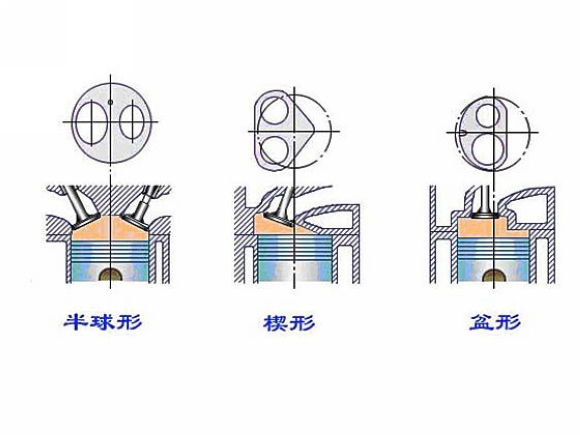 半球形

楔形

盆形