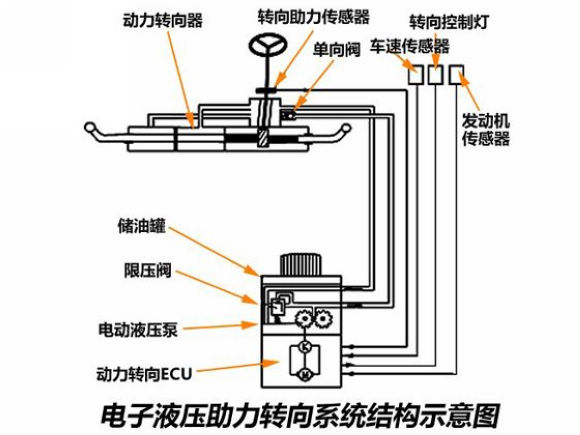 动力转向器
转向助力传感器
转向控制灯
单向阀
车速传感器
发动机传感器
储油罐
限压阀
电动液压泵
动力转向ECU
K
M
电子液压助力转向系统结构示意图