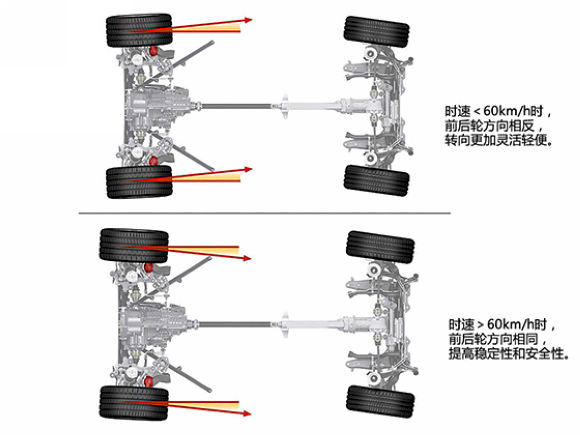 时速 < 60km/h时，
前后轮方向相反，
转向更加灵活轻便。

时速 > 60km/h时，
前后轮方向相同，
提高稳定性和安全性。