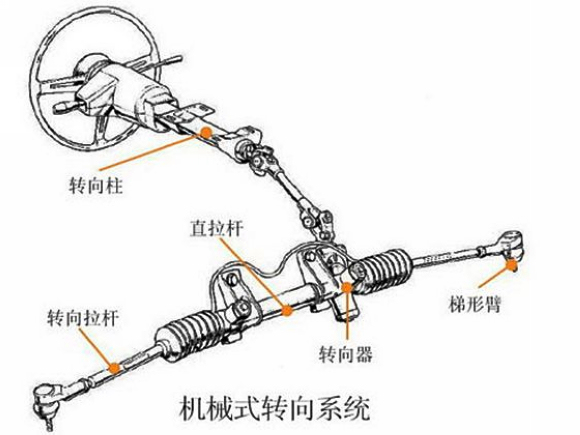 转向柱

直拉杆

梯形臂

转向拉杆

转向器

机械式转向系统