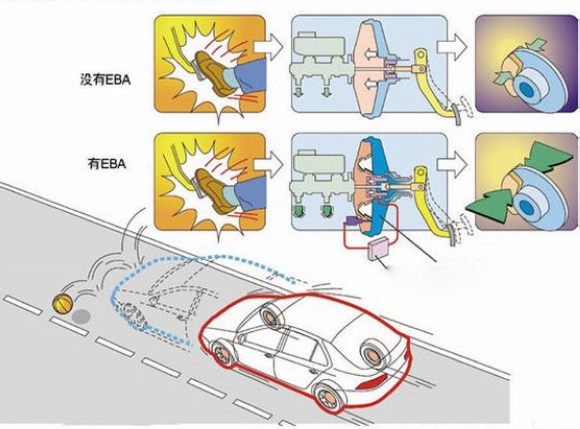 没有EBA

有EBA