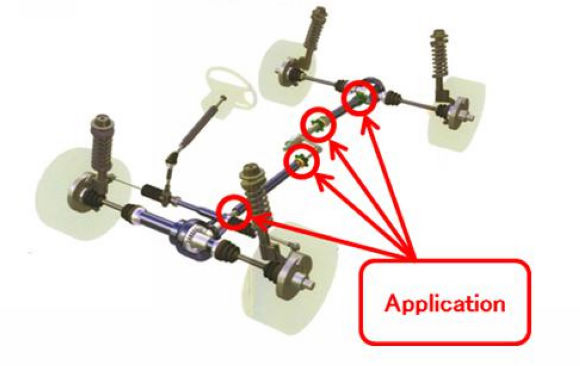 Application