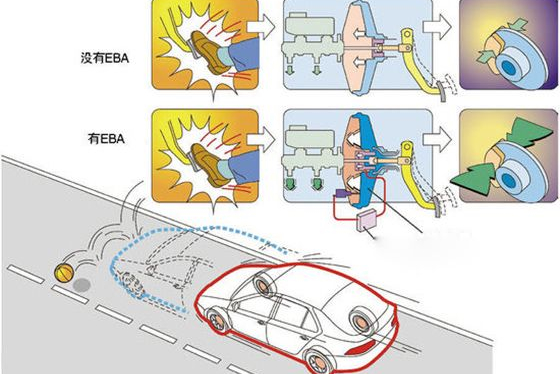 没有EBA

有EBA