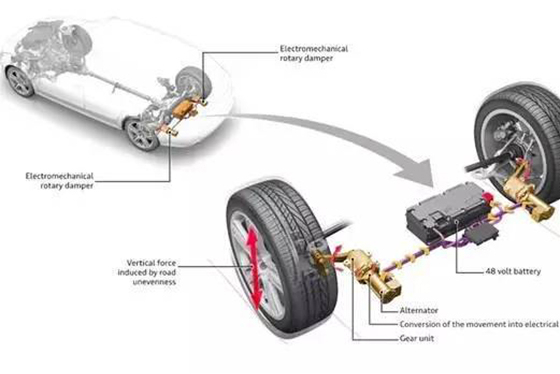 Electromechanical rotary damper

Electromechanical rotary damper

Vertical force induced by road unevenness

48 volt battery

Alternator

Conversion of the movement into electrical

Gear unit